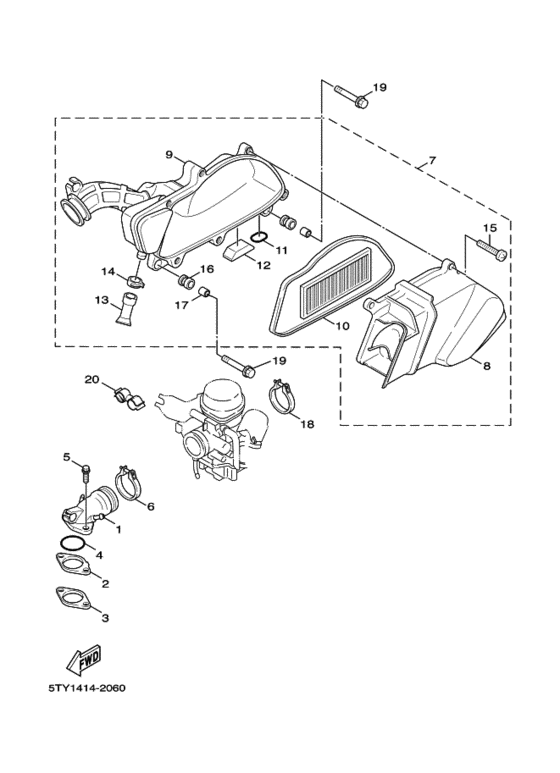 19
7
9
15
11
12
14
16
13
17
10
8
19
20
18
5
6
1
4
2
3
FWD
5TY1414-2060