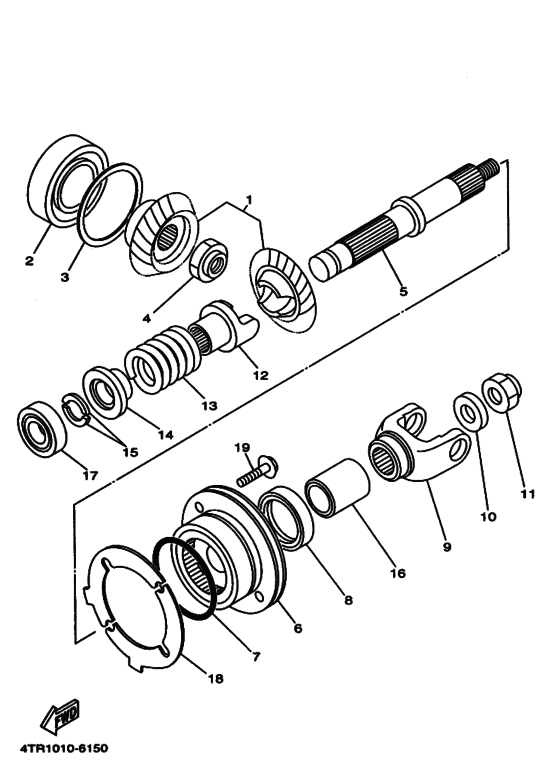 1
2
3
4
5
12
13
14
15
17
19
11
10
9
16
8
6
7
18
FWD
4TR1010-6150