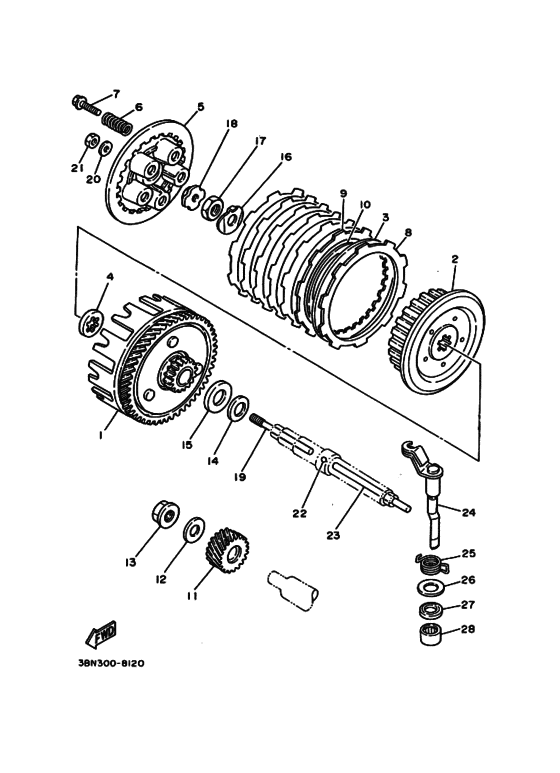 7
6
5
18
17
16
21
20
9
10
3
8
2
4
1
15
14
19
22
23
24
13
12
11
25
26
27
28
FWD
38N300-8120