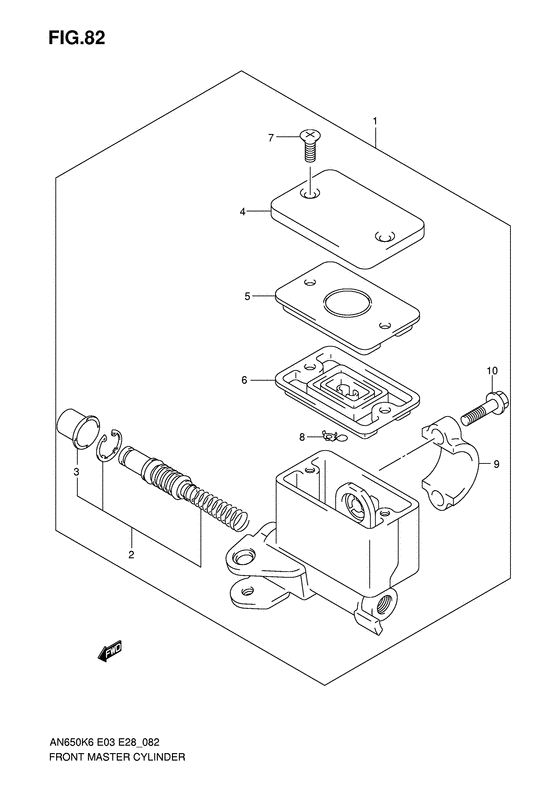 FIG.82

1
7
4
5
6
10
8
9
3
2
FWD

AN650K6 E03 E28_082
FRONT MASTER CYLINDER