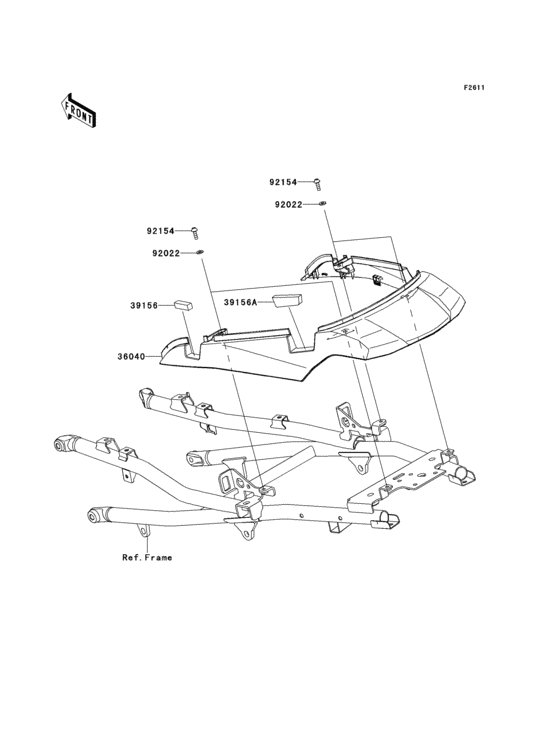 F2611

FRONT

92154

92022

92154

92022

39156

39156A

36040

Ref.Frame