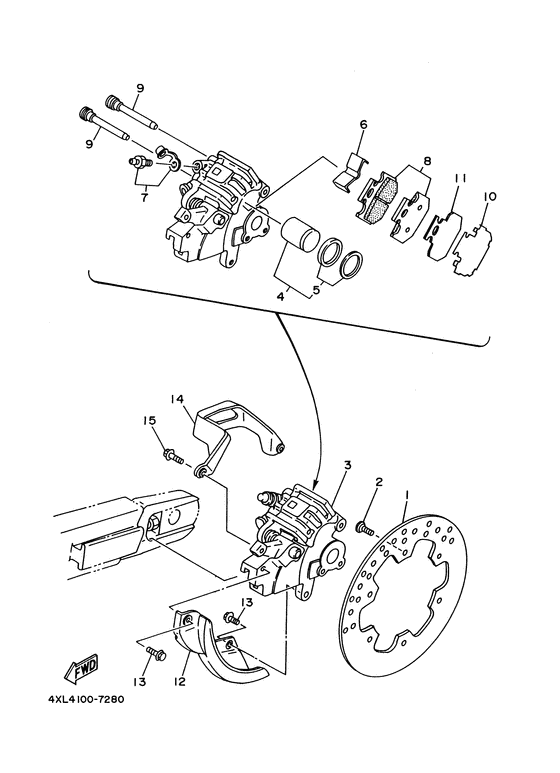 9
9
7
6
8
11
10
4
5
14
15
3
2
1
13
13
12
FWD
4XL4100-7280