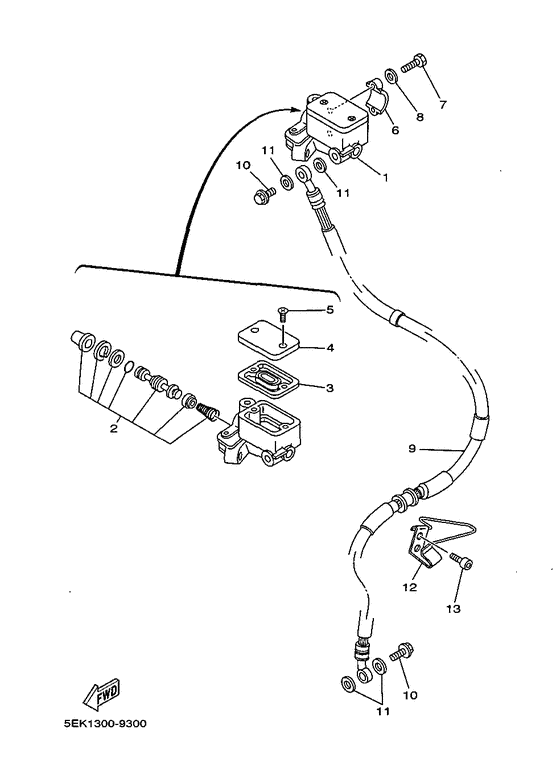 7
8
6
1
11
10
11
5
4
3
2
9
12
13
10
11
FWD
5EK1300-9300