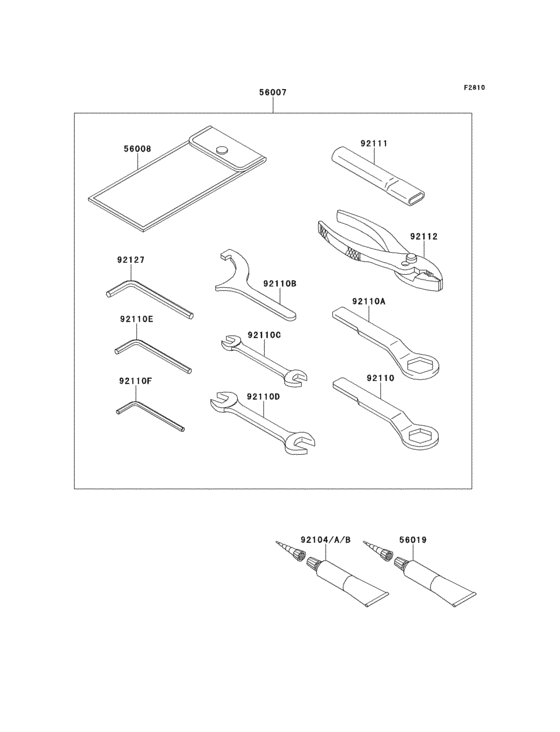 F2810

56007

56008

92111

92112

92127

92110B

92110A

92110E

92110C

92110

92110F

92110D

92104/A/B

56019