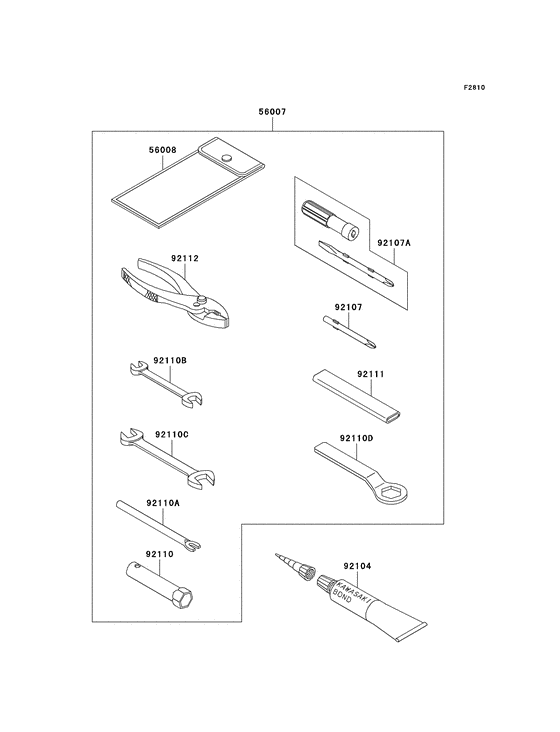 F2810

56007

56008

92107A

92112

92107

92110B

92111

92110C

92110D

92110A

92110

92104

KAWASAKI BOND