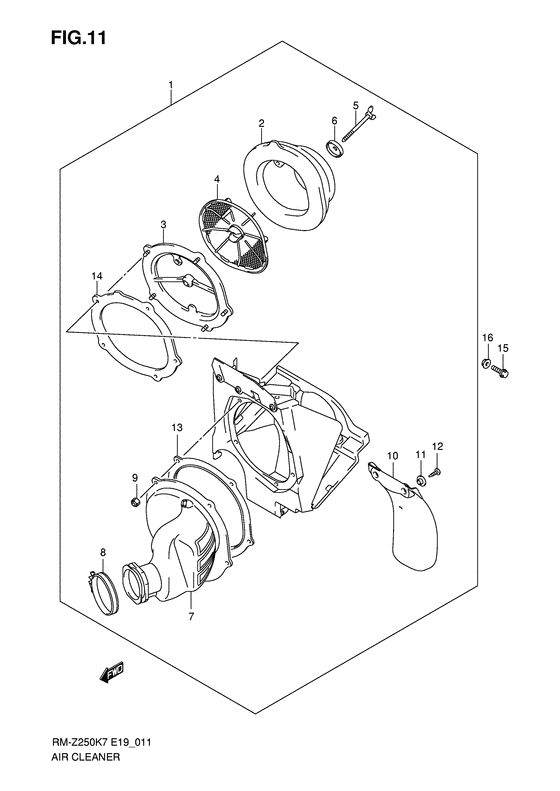 FIG.11

1
2
5
6
4
3
14
16
15
13
10
11
12
9
8
7

FWD

RM-Z250K7 E19_011
AIR CLEANER