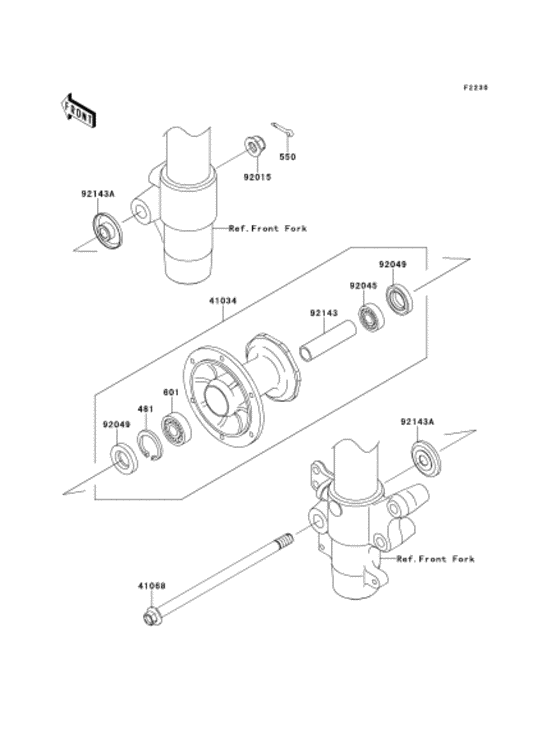 F2230

FRONT

550

92015

92143A

Ref.Front Fork

92049

92045

41034

92143

601

481

92049

92143A

Ref.Front Fork

41068