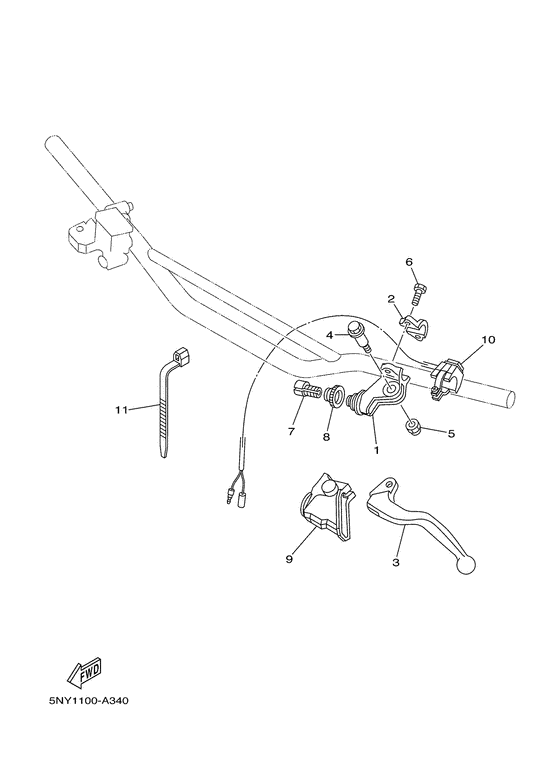 6
2
4
10
11
7
8
1
5
9
3
FWD
5NY1100-A340