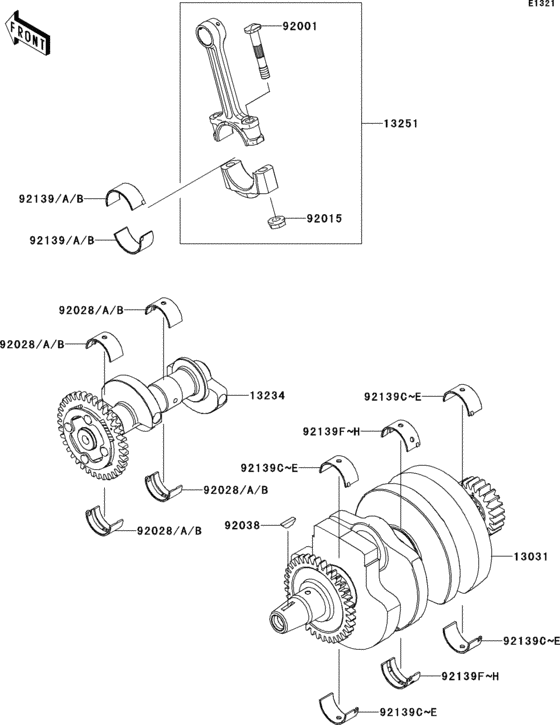 E1321

FRONT

92001

13251

92139/A/B

92015

92139/A/B

92028/A/B

92028/A/B

13234

92139C~E

92139F~H

92139C~E

92028/A/B

92028/A/B

92038

13031

92139C~E

92139F~H

92139C~E