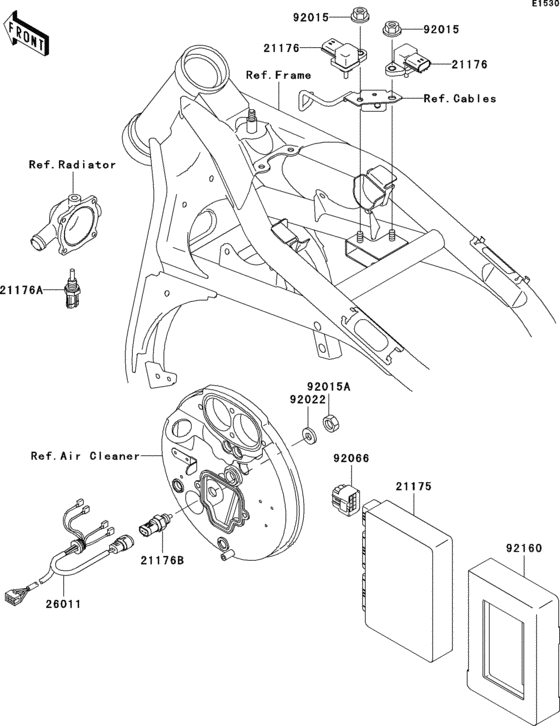 E1530

FRONT

92015
92015
21176
21176
Ref.Frame
Ref.Cables
Ref.Radiator
21176A
92015A
92022
Ref.Air Cleaner
92066
21175
92160
21176B
26011