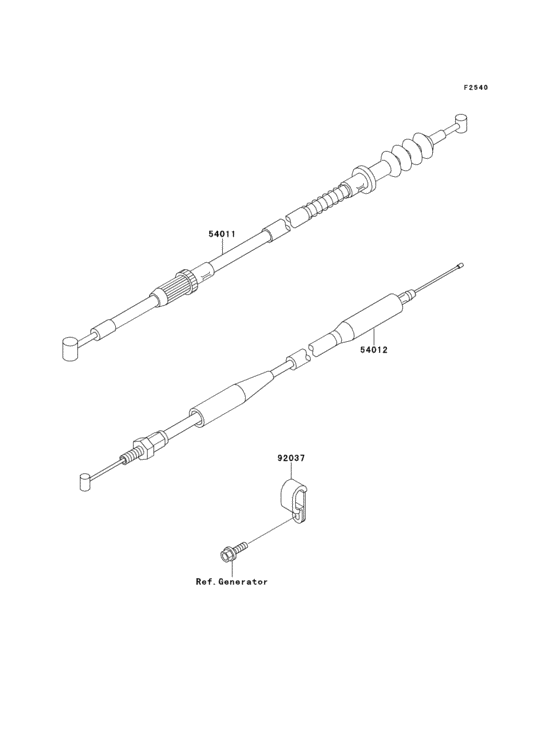 F2540

54011

54012

92037

Ref.Generator