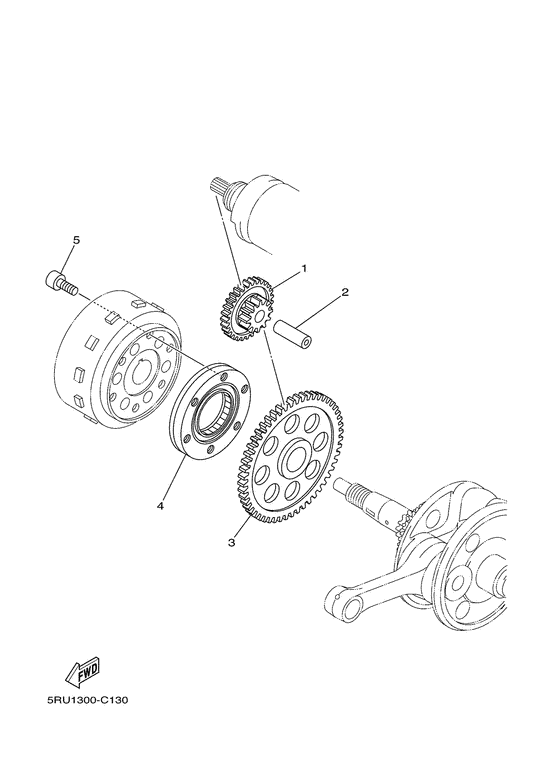 5
1
2
4
3
FWD
5RU1300-C130