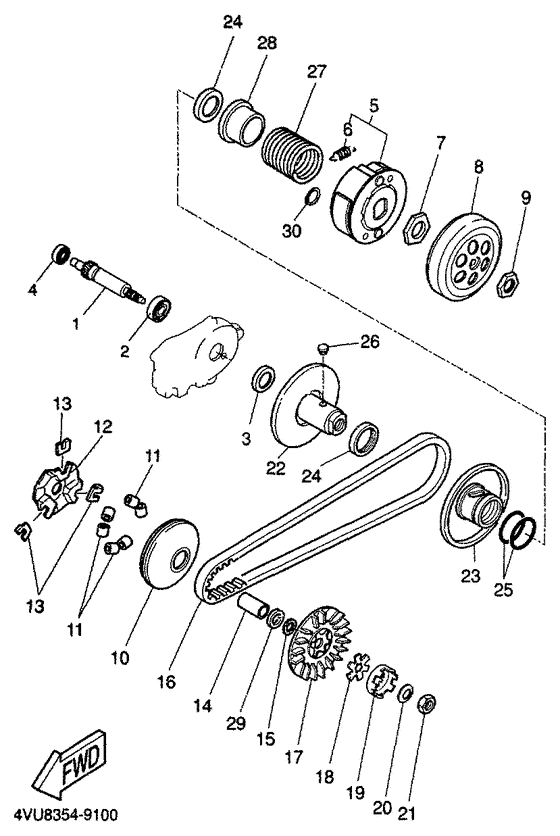 24
28
27
5
6
7
8
9
30
4
1
2
26
3
22
24
13
12
11
13
11
10
16
14
29
15
17
18
19
20
21
23
25
FWD
4VU8354-9100