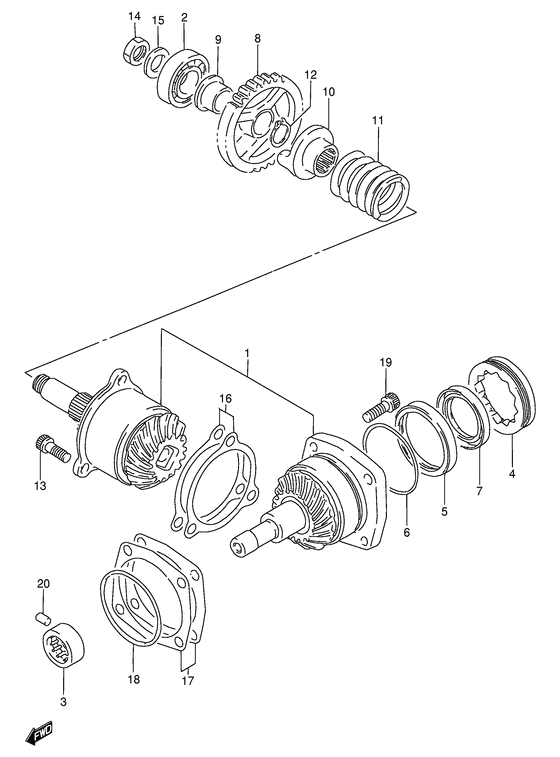 14
15
2
9
8
12
10
11
1
19
16
13
4
7
5
6
20
18
17
3
FWD