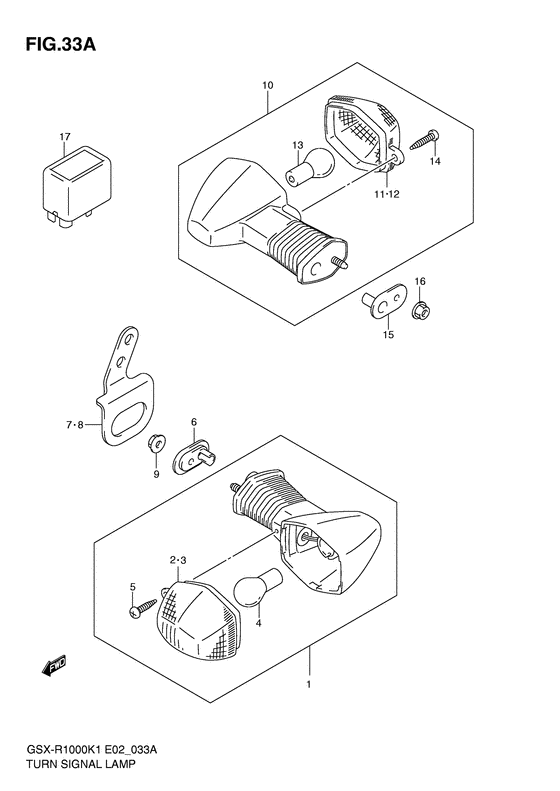 FIG.33A

10

17

13

14

11·12

16

15

7·8

6

9

2·3

5

4

1

FWD

GSX-R1000K1 E02_033A
TURN SIGNAL LAMP