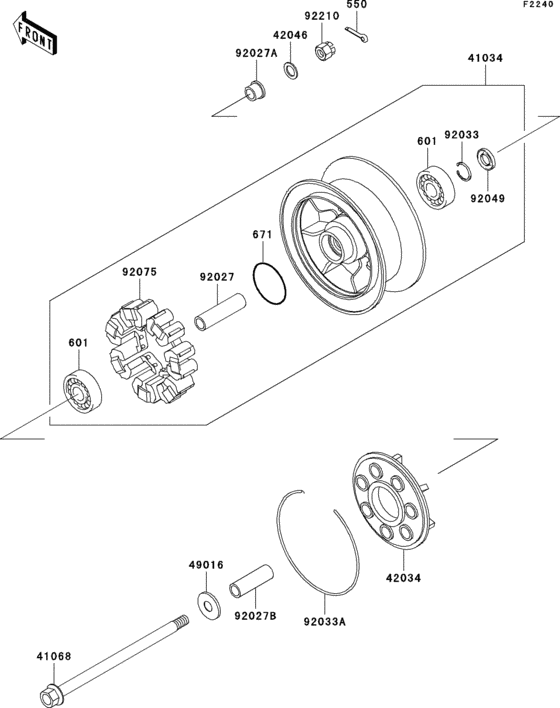 F2240

FRONT

550
92210
42046
92027A
41034
601
92033
92049
671
92075
92027
601
42034
49016
92027B
92033A
41068