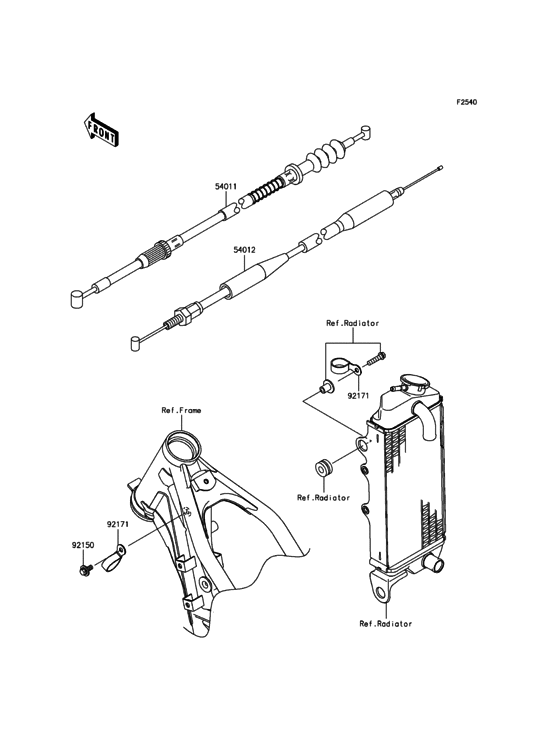 F2540

FRONT

54011

54012

Ref.Radiator

92171

Ref.Frame

Ref.Radiator

92171

92150

Ref.Radiator