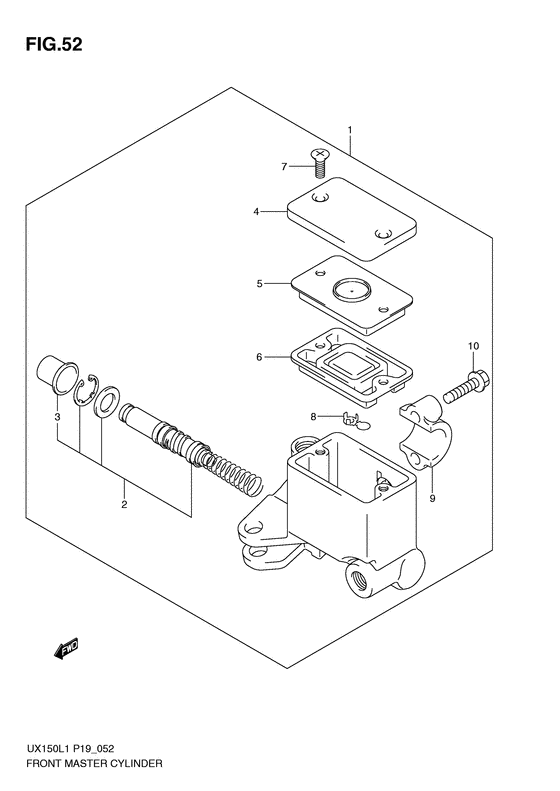 FIG.52

1

7

4

5

6

10

8

3

9

2

FWD

UX150L1 P19_052
FRONT MASTER CYLINDER