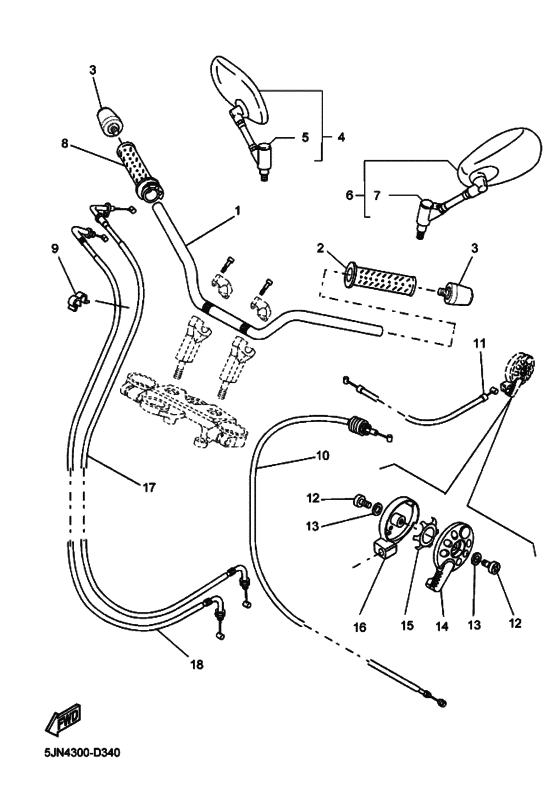 3
8
5
4
6
7
1
9
2
3
11
10
17
12
13
16
15
14
13
12
18
FWD
5JN4300-D340