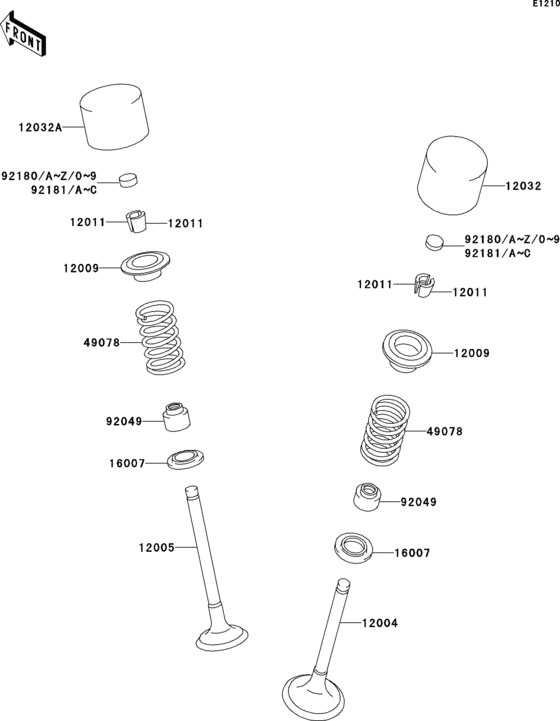 E1210

FRONT

12032A

92180/A~Z/0~9
92181/A~C

12011
12011

12009

49078

92049

16007

12005

12032

92180/A~Z/0~9
92181/A~C

12011
12011

12009

49078

92049

16007

12004