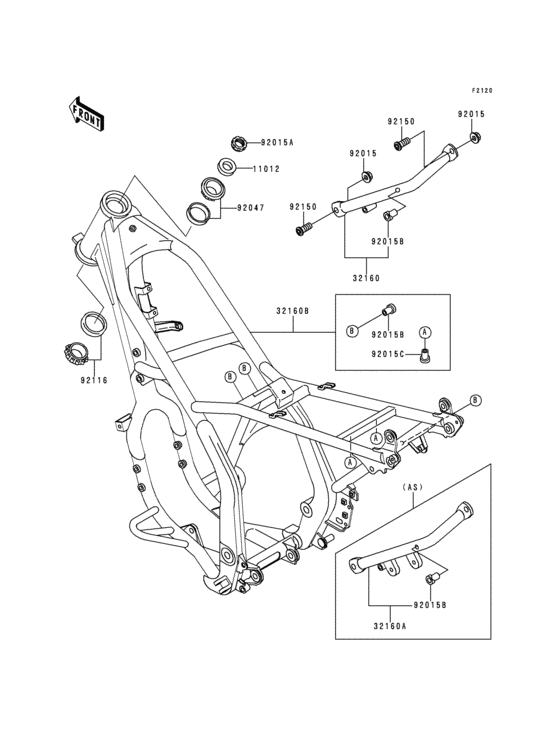 F2120

FRONT

92015A
11012
92047
92116

92150
92015
92015
92150
92015B
32160

32160B
B
92015B
A
92015C

B
B
B
A
A

(AS)
92015B
32160A