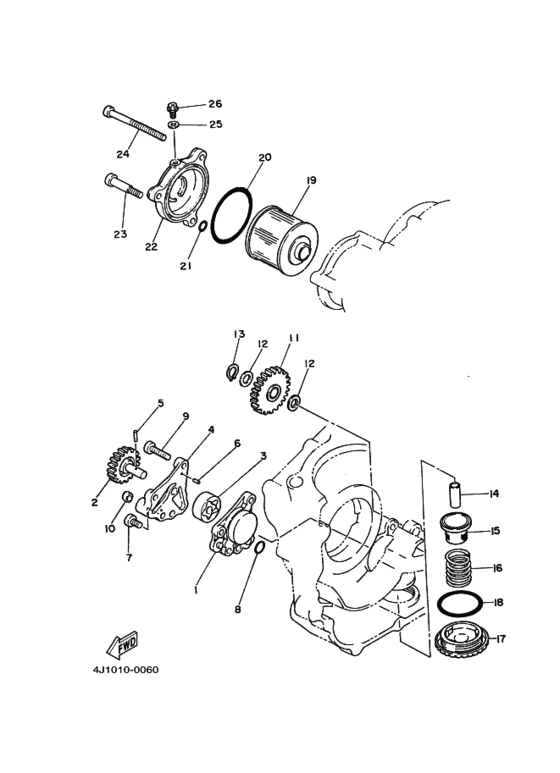 26
25
24
20
19
23
22
21
13
12
11
12
5
9
4
6
3
2
10
7
1
8
14
15
16
18
17
FWD
4J1010-0060