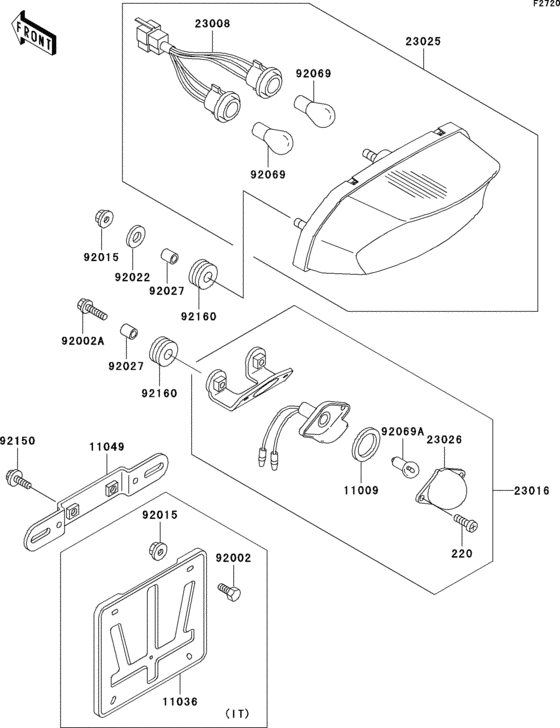 F2720

FRONT

23008
23025
92069
92069
92015
92022
92027
92160
92002A
92027
92160
92150
11049
92069A
23026
11009
23016
220
92015
92002
11036
(IT)