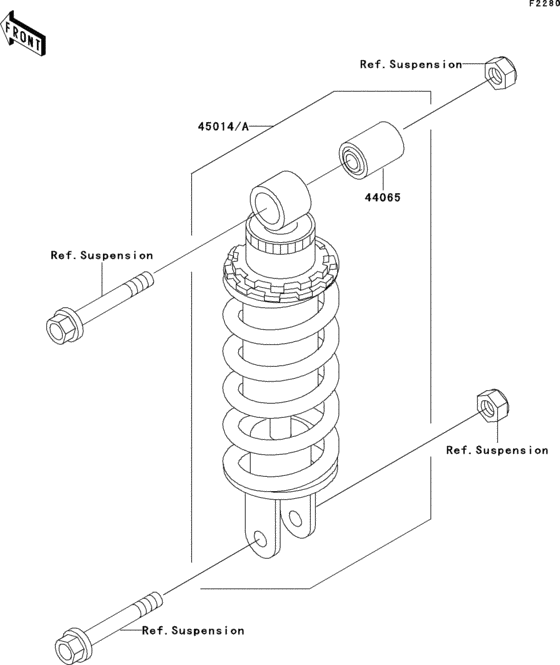 F2280

FRONT

Ref.Suspension

45014/A

44065

Ref.Suspension

Ref.Suspension

Ref.Suspension