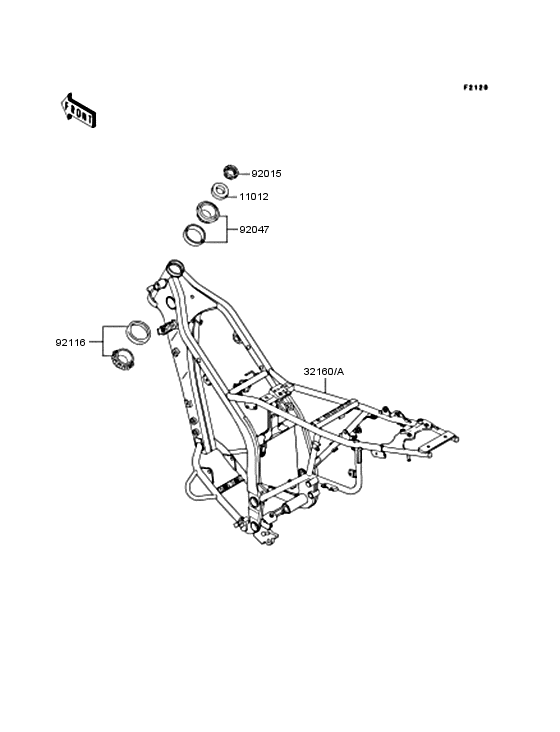 F2120

FRONT

92015

11012

92047

92116

32160/A