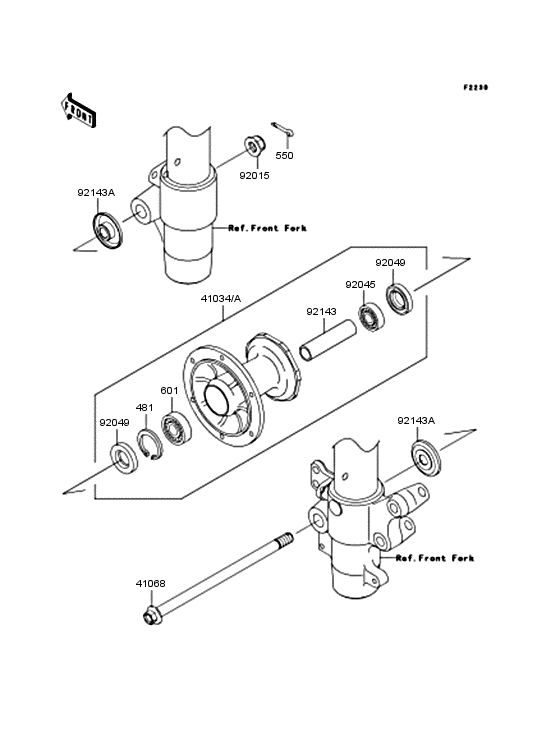 F2230

FRONT

550

92015

92143A

Ref.Front Fork

92049

92045

41034/A

92143

601

481

92049

92143A

Ref.Front Fork

41068