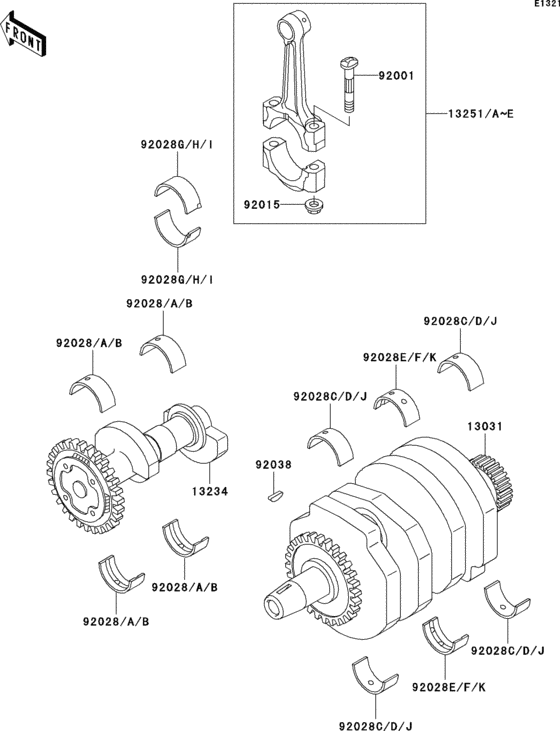 E1321

FRONT

92001

13251/A~E

92015

92028G/H/I

92028G/H/I

92028/A/B

92028/A/B

92028C/D/J

92028E/F/K

92028C/D/J

13031

92038

13234

92028/A/B

92028/A/B

92028C/D/J

92028E/F/K

92028C/D/J