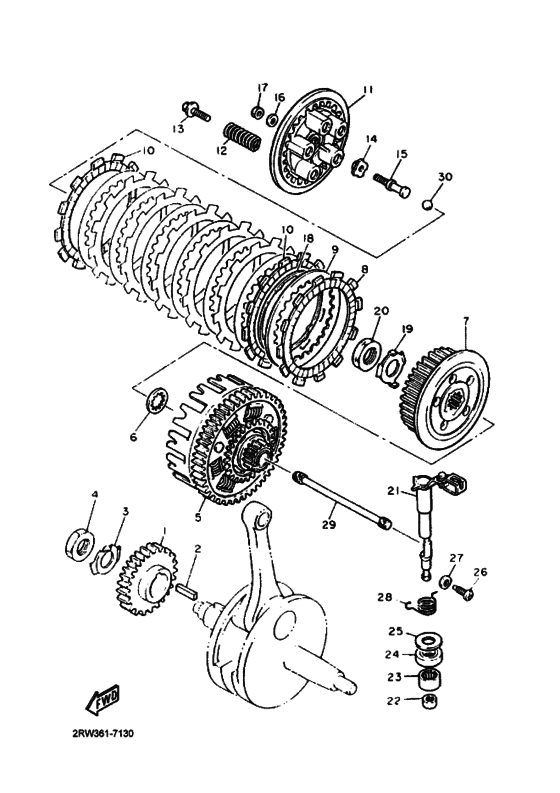 17
16
11
13
12
14
15
30
10
10
18
9
8
20
19
7
6
5
21
29
4
3
1
2
27
26
28
25
24
23
22
FWD
2RW361-7130