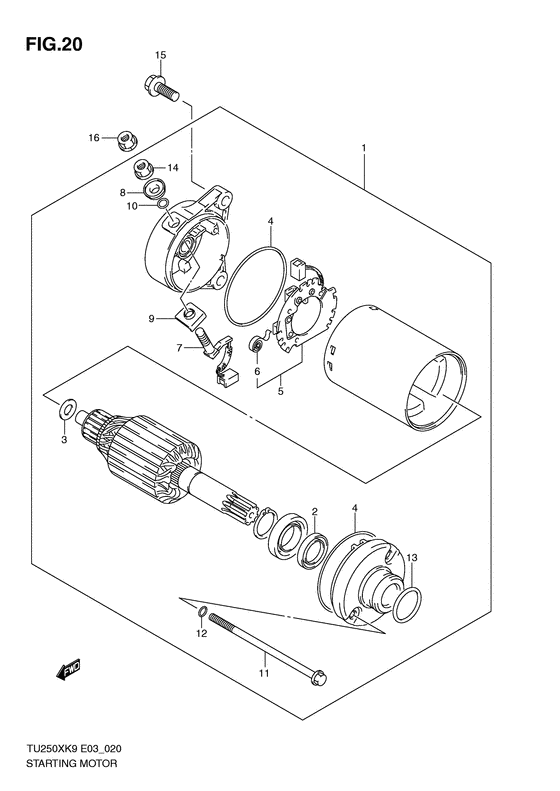 FIG.20

15
16
14
8
10
1
4
9
7
6
5
3
2
4
13
12
11
FWD

TU250XK9 E03_020
STARTING MOTOR