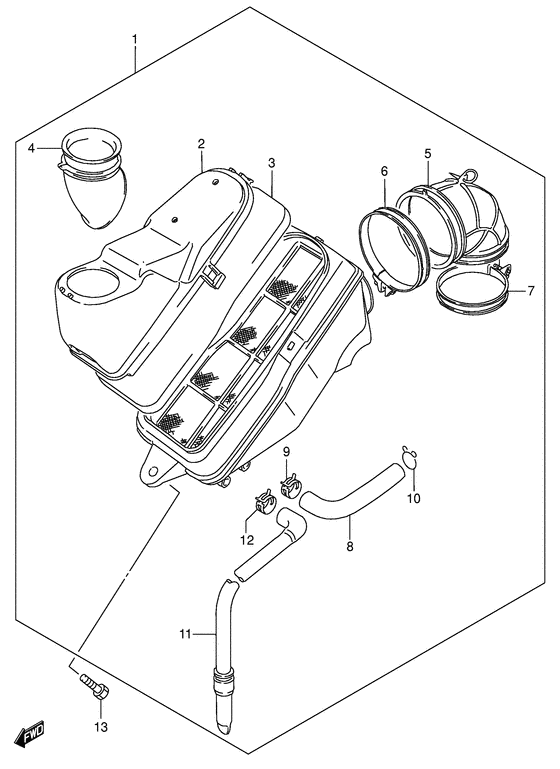 1
4
2
3
6
5
7
9
10
12
8
11
13
FWD