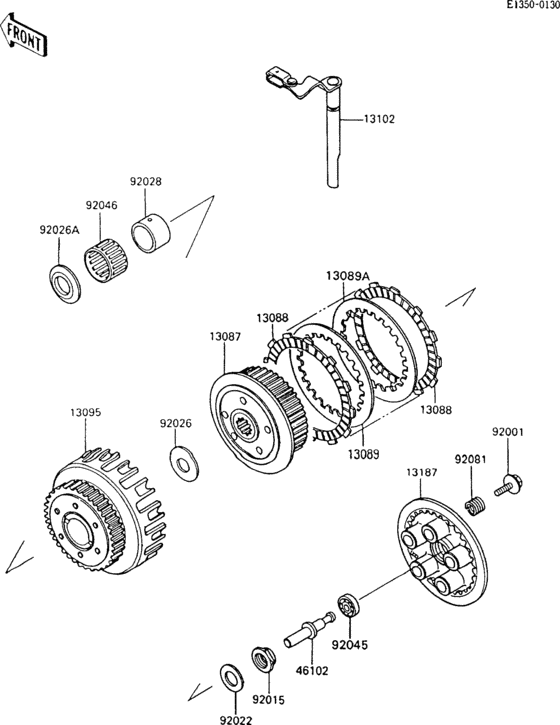 E1350-0130

FRONT

13102

92028

92046

92026A

13089A

13088

13087

13088

13089

13095

92026

92001

92081

13187

92045

46102

92015

92022