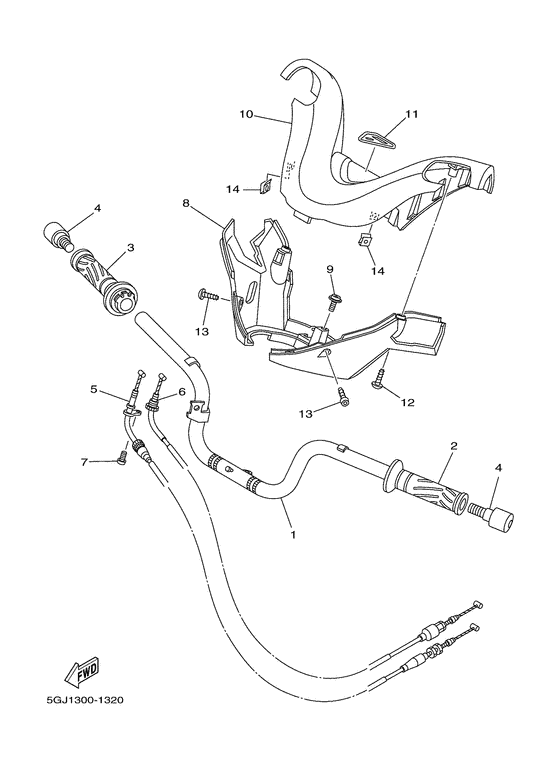 10
11
14
8
4
3
9
14
13
5
6
13
12
7
2
4
1
FWD
5GJ1300-1320