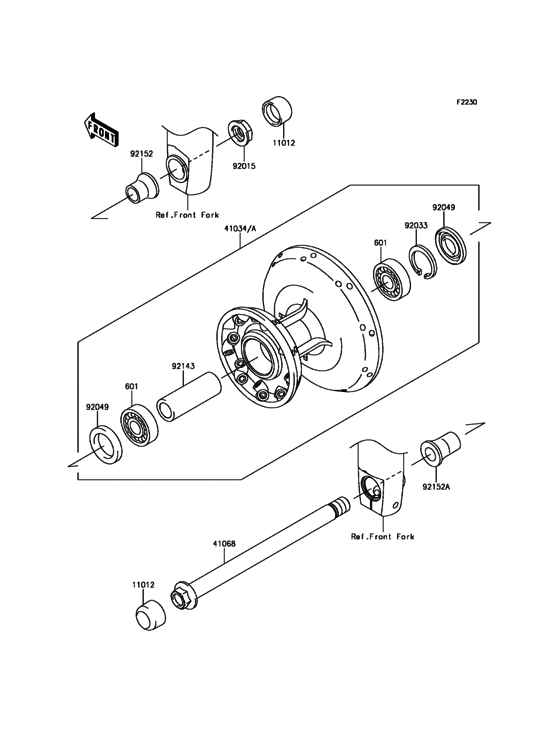 F2230

FRONT

92152

92015

11012

Ref.Front Fork

41034/A

92049

92033

601

92143

601

92049

92152A

Ref.Front Fork

41068

11012