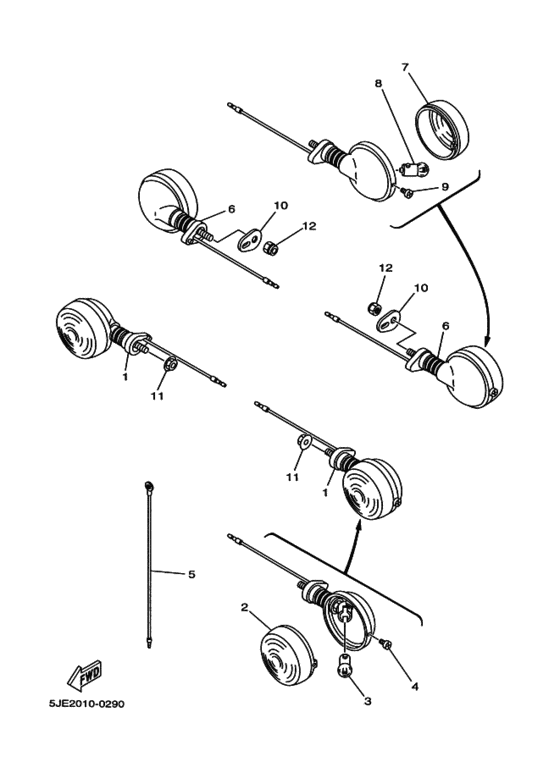 7
8
9
6
10
12
12
10
6
1
11
11
1
5
2
4
3
FWD
5JE2010-0290