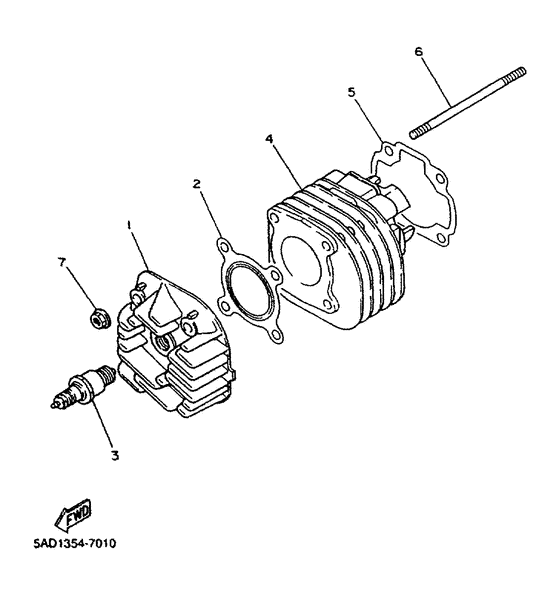 6
5
4
2
1
7
3
FWD
5AD1354-7010