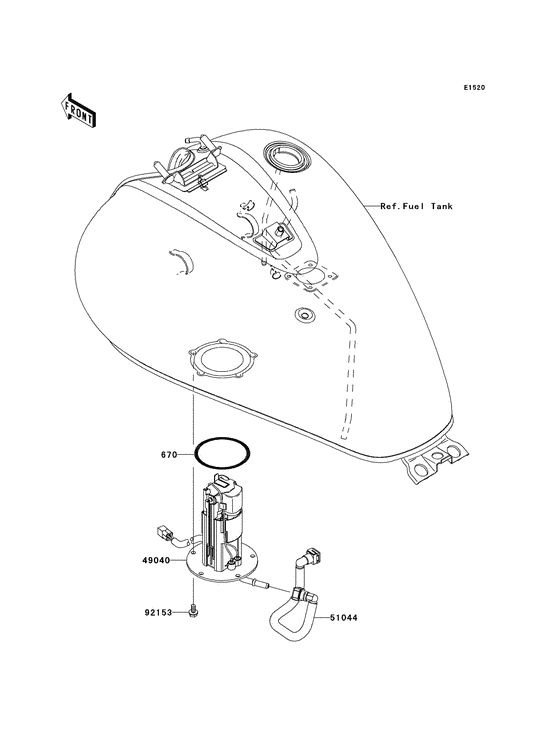 E1520

FRONT

Ref.Fuel Tank

670

49040

92153

51044