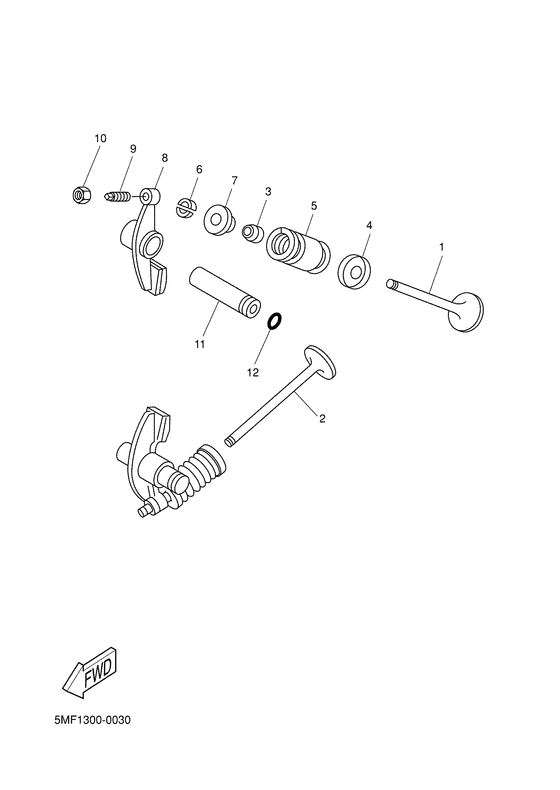 10
9
8
6
7
3
5
4
1
11
12
2
FWD
5MF1300-0030