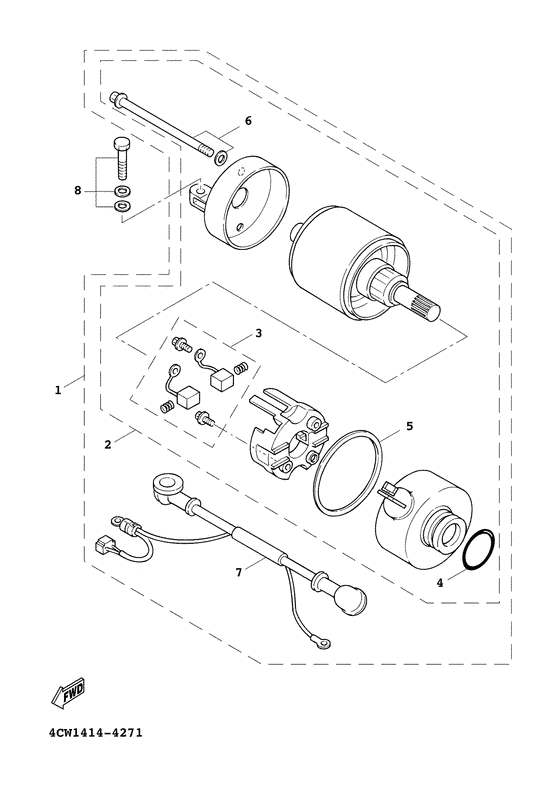 6
8
3
1
2
5
7
4
FWD
4CW1414-4271