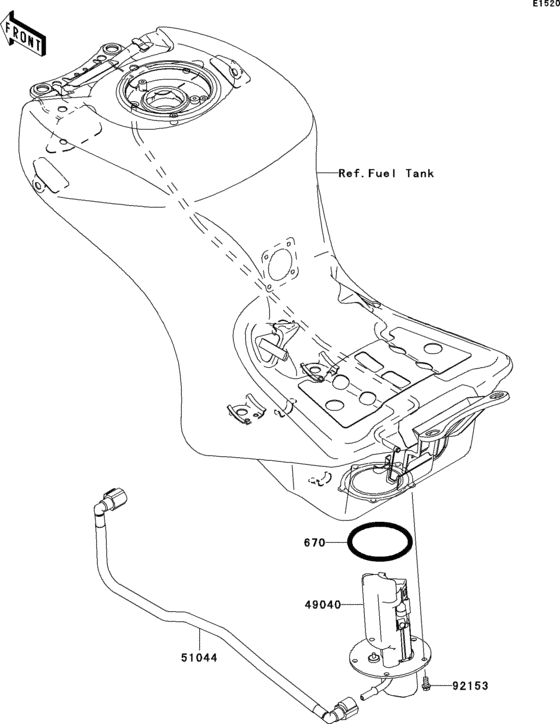 E1520

FRONT

Ref.Fuel Tank

670

49040

51044

92153