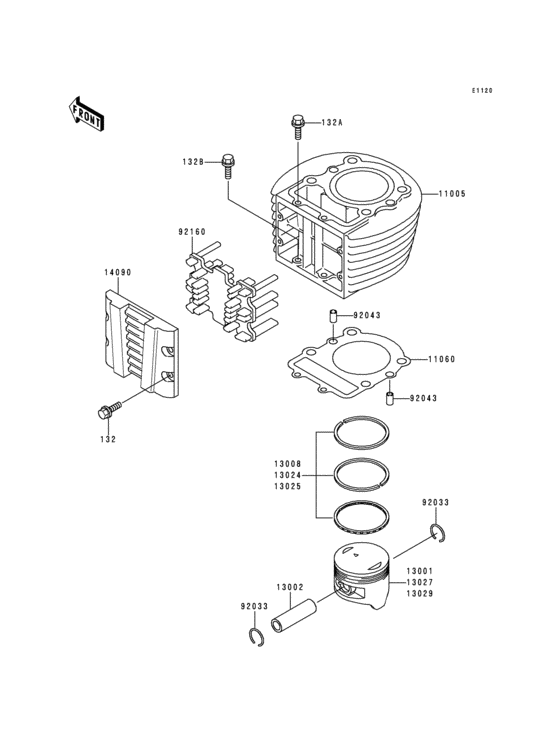 E1120

FRONT

132A

132B

11005

92160

14090

92043

11060

92043

132

13008
13024
13025

92033

13001
13027
13029

13002

92033