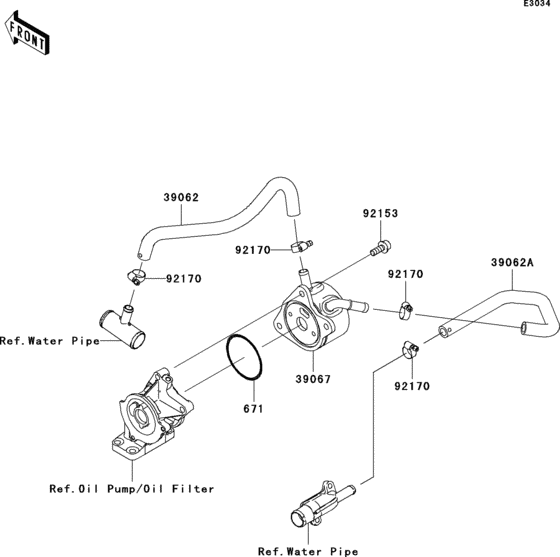 E3034

FRONT

39062

92153

92170

39062A

92170

92170

Ref.Water Pipe

39067

92170

671

Ref.Oil Pump/Oil Filter

Ref.Water Pipe