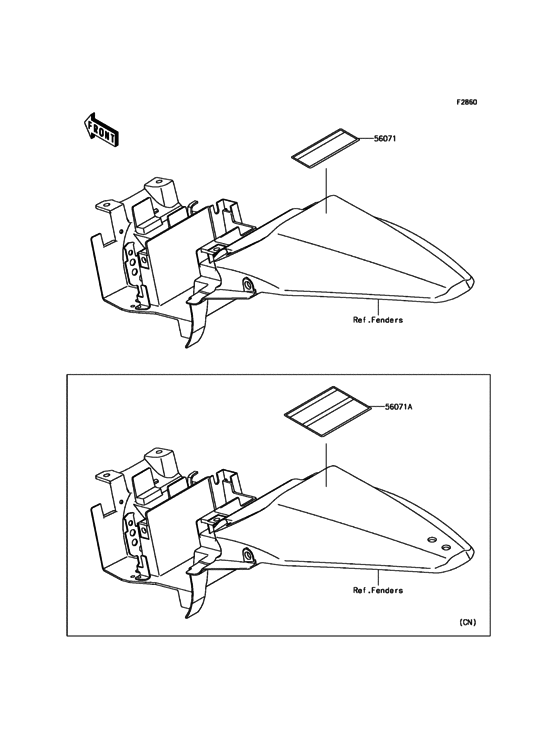 F2860

FRONT

56071

Ref.Fenders

56071A

Ref.Fenders

(CN)