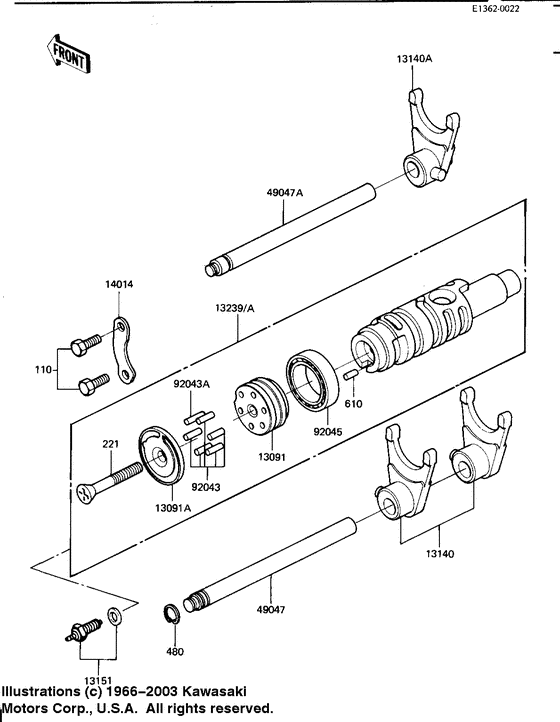 E1362-0022

FRONT

13140A

49047A

14014

13239/A

110

92043A

610

92045

221

13091

92043

13091A

13140

49047

480

13151

Illustrations (c) 1966–2003 Kawasaki Motors Corp., U.S.A. All rights reserved.