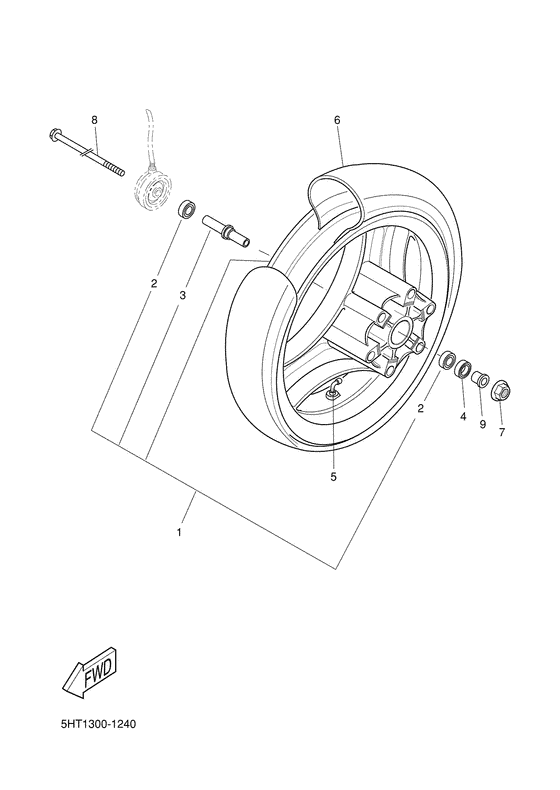 8

6

2

3

2

4

9

7

5

1

FWD

5HT1300-1240