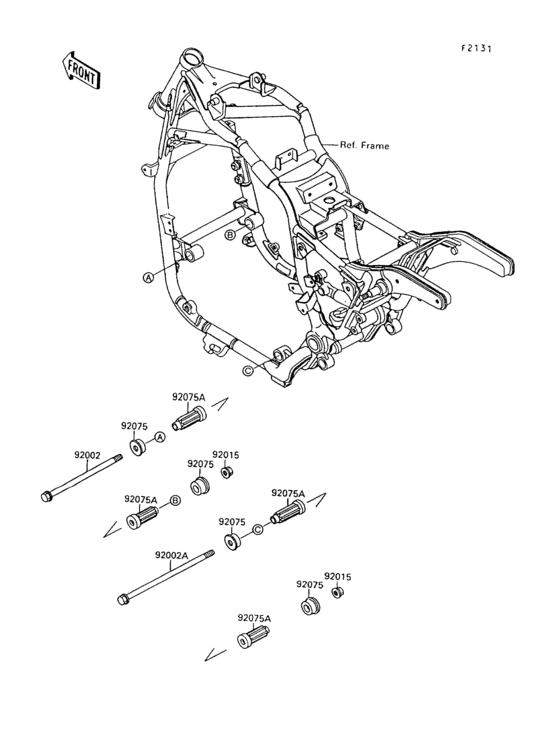 F2131

FRONT

Ref. Frame

B

A

C

92075A

92075

A

92002

92015

92075

92075A

B

92075A

92075

C

92002A

92015

92075

92075A