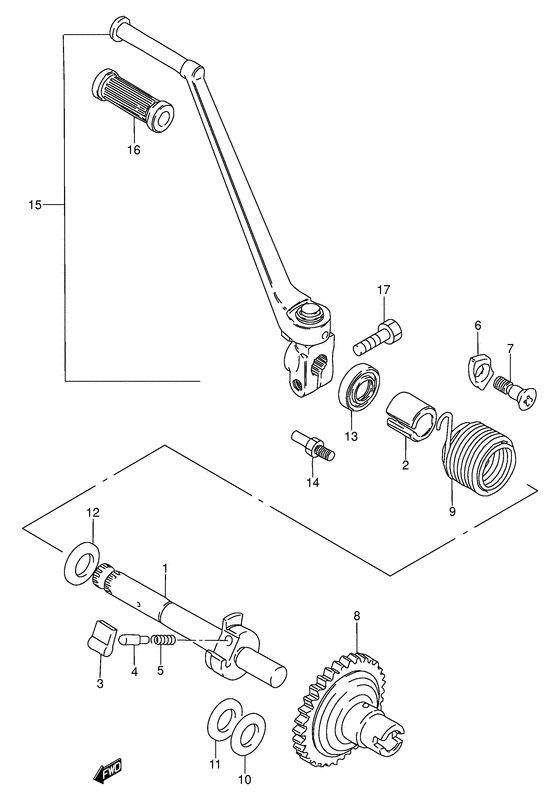 16
15
17
6
7
13
2
14
9
12
1
8
3
4
5
11
10
FWD